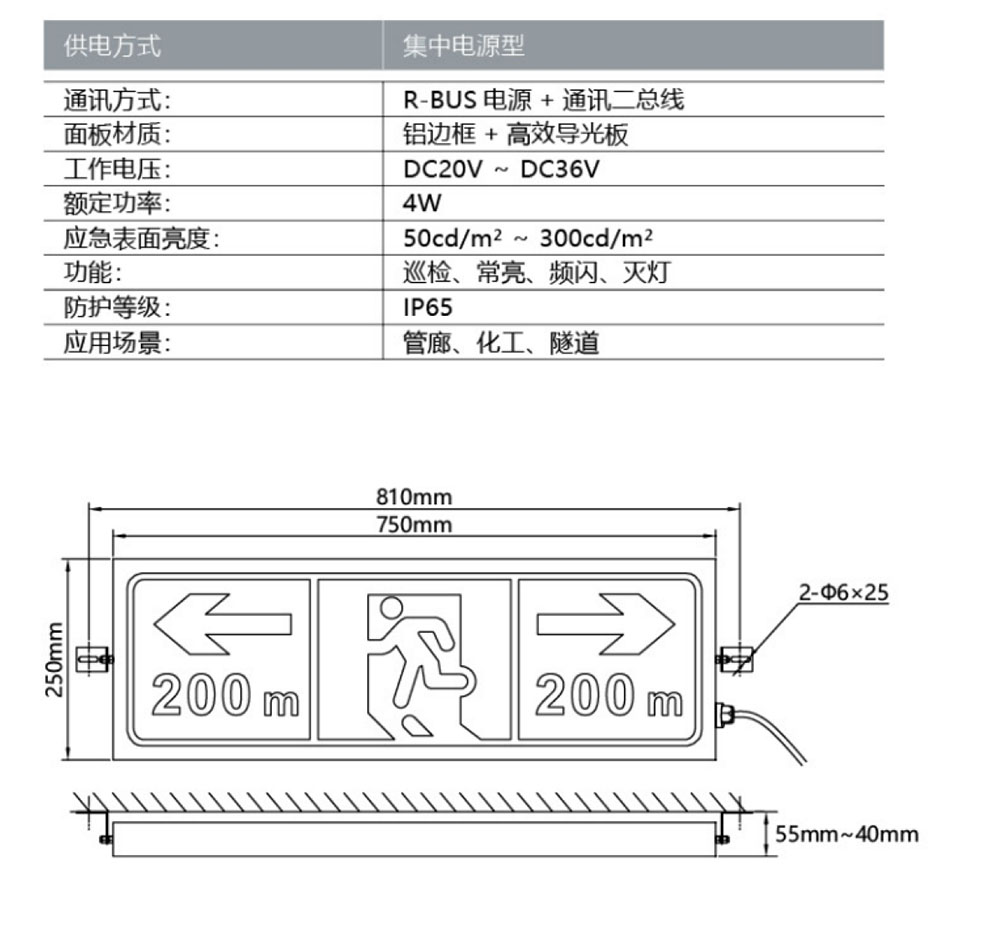 | 供电方式 | 集中电源型 |
|---|---|
| 通讯方式: | R-BUS 电源 + 通讯二总线 |
| 面板材质: | 铝边框 + 高效导光板 |
| 工作电压: | DC20V ~ DC36V |
| 额定功率: | 4W |
| 应急表面亮度: | 50cd/m² ~ 300cd/m² |
| 功能: | 巡检、常亮、频闪、灭灯 |
| 防护等级: | IP65 |
| 应用场景: | 管廊、化工、隧道 |

810mm
750mm
250mm
2-Φ6×25
200 m
200 m
55mm~40mm