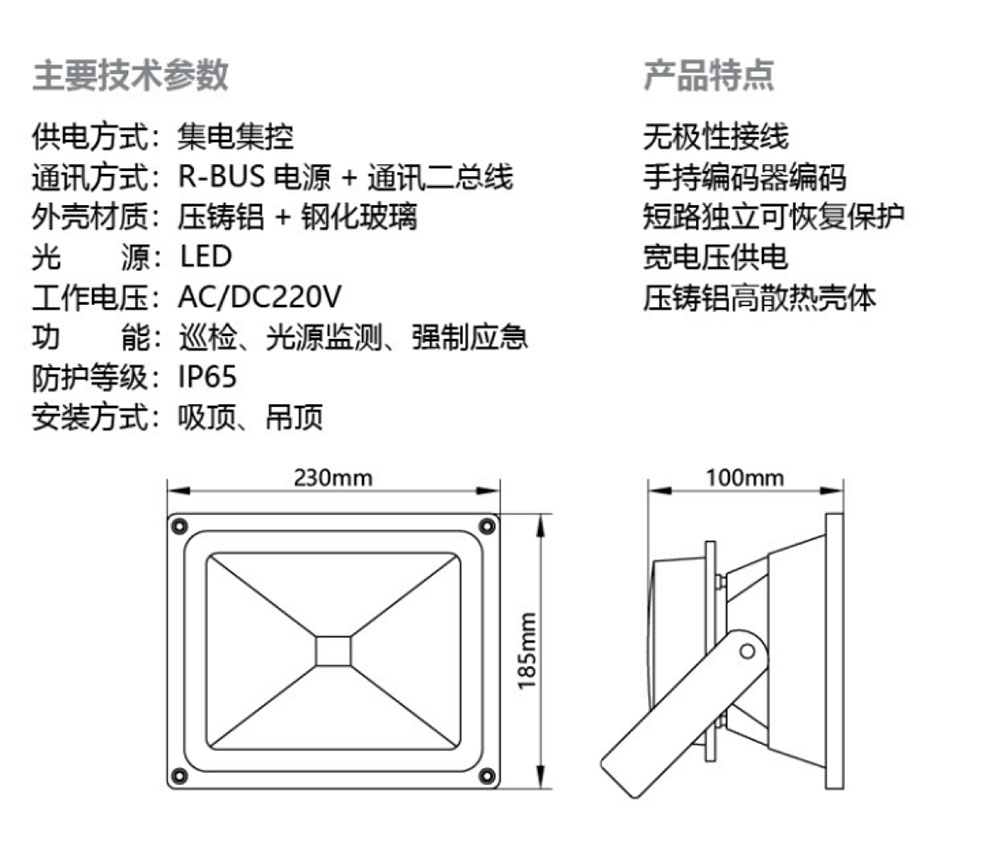 主要技术参数

供电方式：集电集控
通讯方式：R-BUS 电源 + 通讯二总线
外壳材质：压铸铝 + 钢化玻璃
光　　源：LED
工作电压：AC/DC220V
功　　能：巡检、光源监测、强制应急
防护等级：IP65
安装方式：吸顶、吊顶

产品特点

无极性接线
手持编码器编码
短路独立可恢复保护
宽电压供电
压铸铝高散热壳体

230mm
185mm
100mm