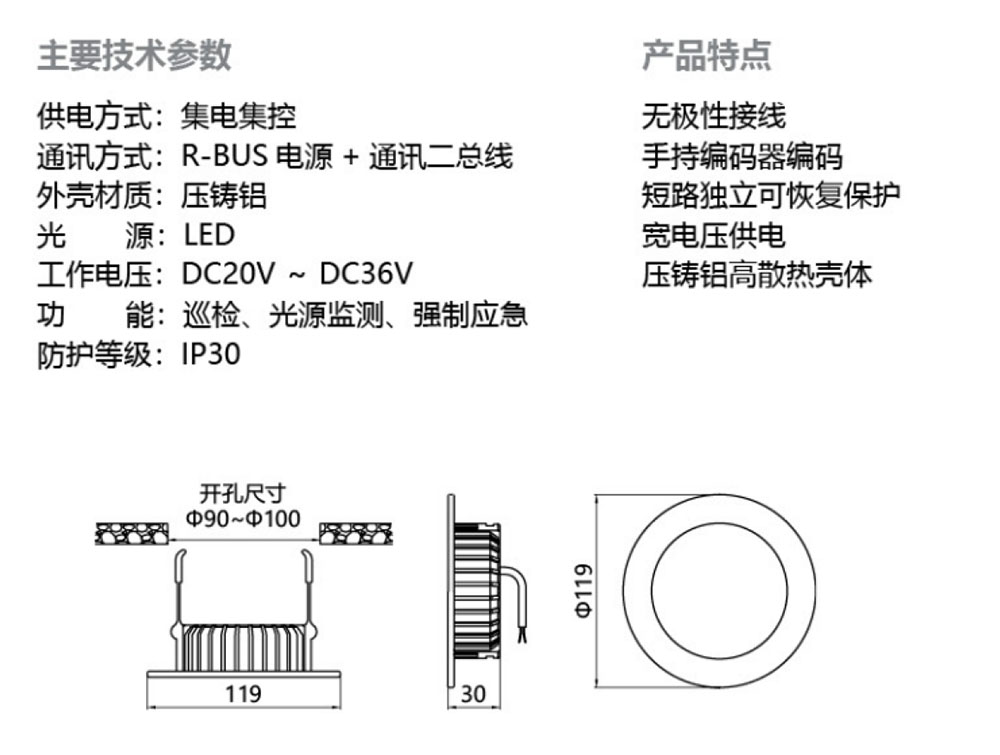 主要技术参数

供电方式：集电集控
通讯方式：R-BUS 电源 + 通讯二总线
外壳材质：压铸铝
光　　源：LED
工作电压：DC20V ~ DC36V
功　　能：巡检、光源监测、强制应急
防护等级：IP30

产品特点

无极性接线
手持编码器编码
短路独立可恢复保护
宽电压供电
压铸铝高散热壳体

开孔尺寸
Φ90~Φ100

119

30

Φ119